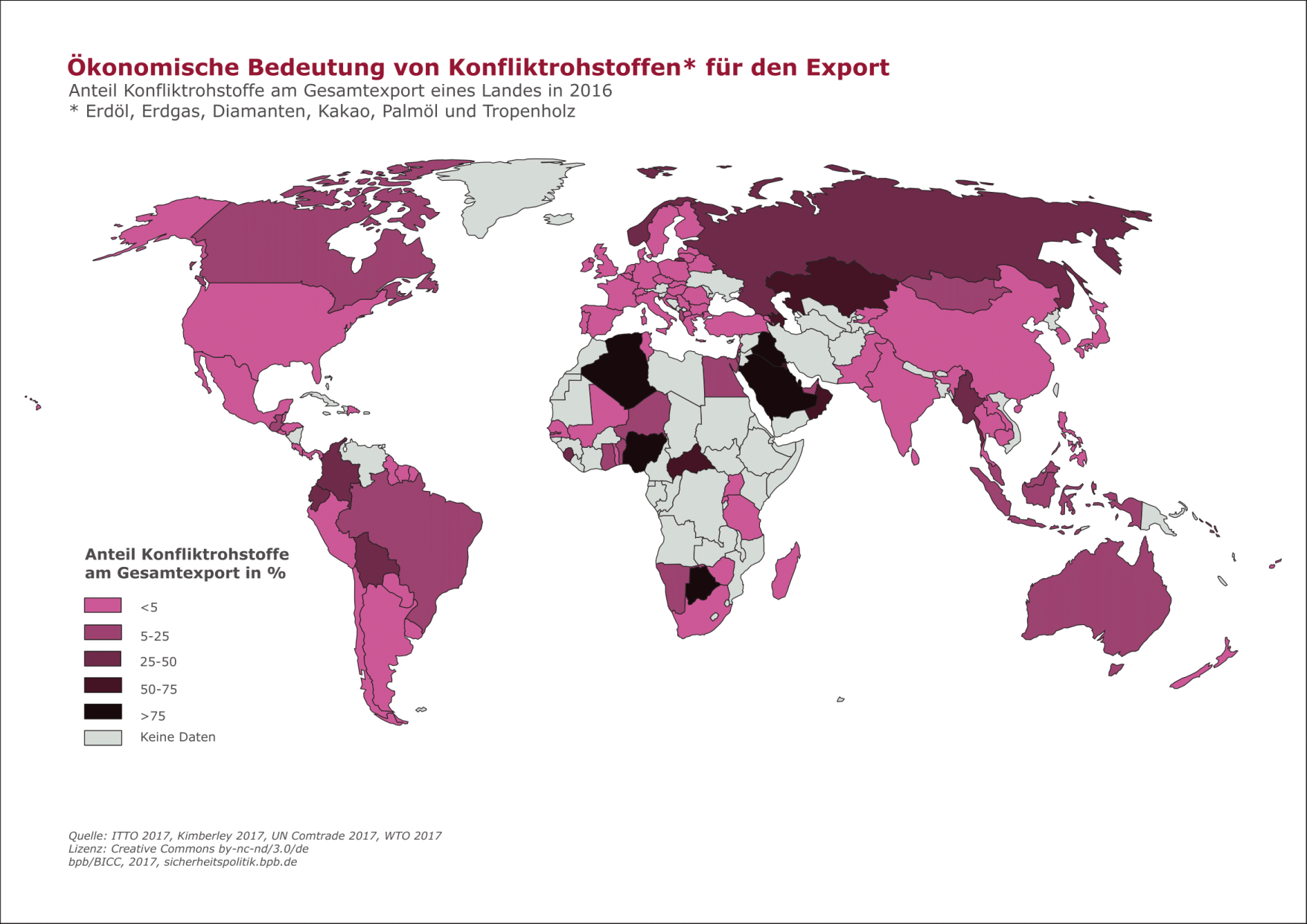 Ökonomische Bedeutung von Konfliktrohstoffen* für den Export
Anteil Konfliktrohstoffe am Gesamtexport eines Landes in 2016
* Erdöl, Erdgas, Diamanten, Kakao, Palmöl und Tropenholz

Anteil Konfliktrohstoffe am Gesamtexport in %

<5
5-25
25-50
50-75
>75
Keine Daten

Quelle: ITTO 2017, Kimberley 2017, UN Comtrade 2017, WTO 2017
Lizenz: Creative Commons by-nc-nd/3.0/de
bpb/BICC, 2017, sicherheitspolitik.bpb.de